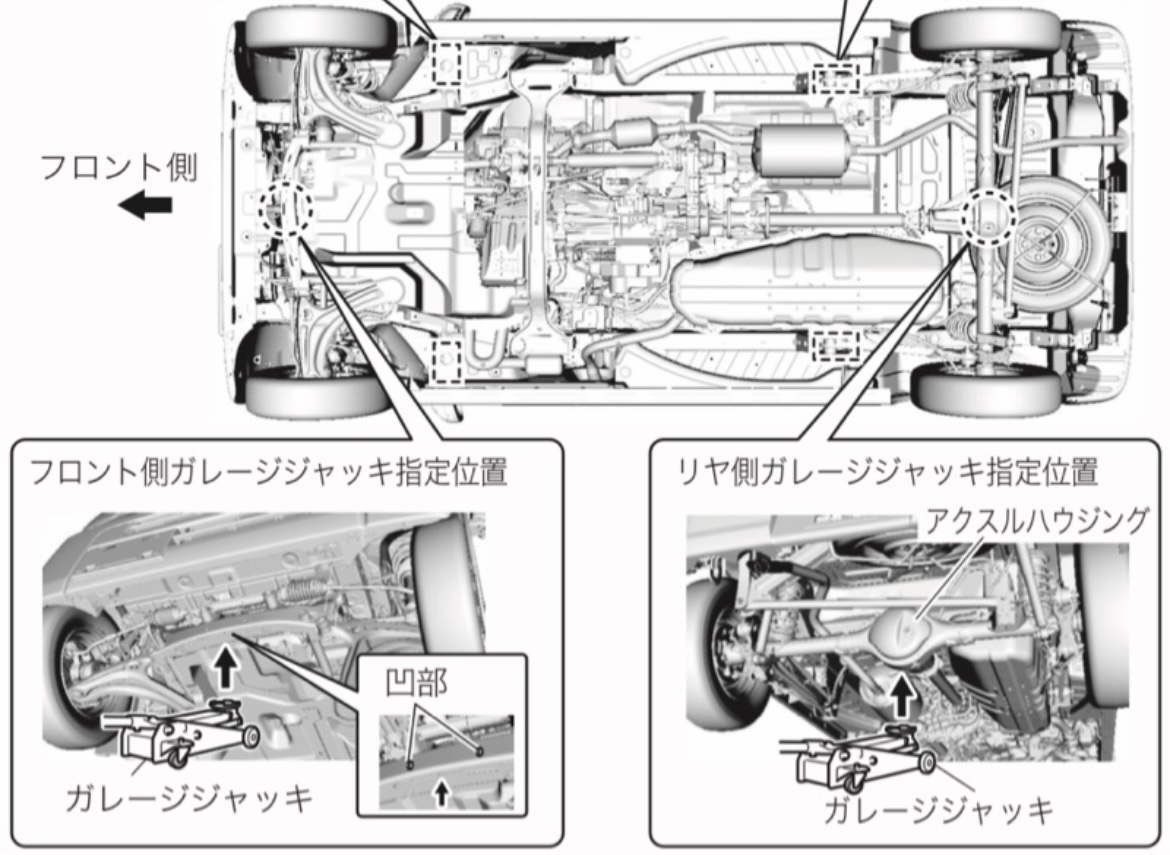 フロント側

フロント側ガレージジャッキ指定位置

凹部

ガレージジャッキ

リヤ側ガレージジャッキ指定位置

アクスルハウジング

ガレージジャッキ