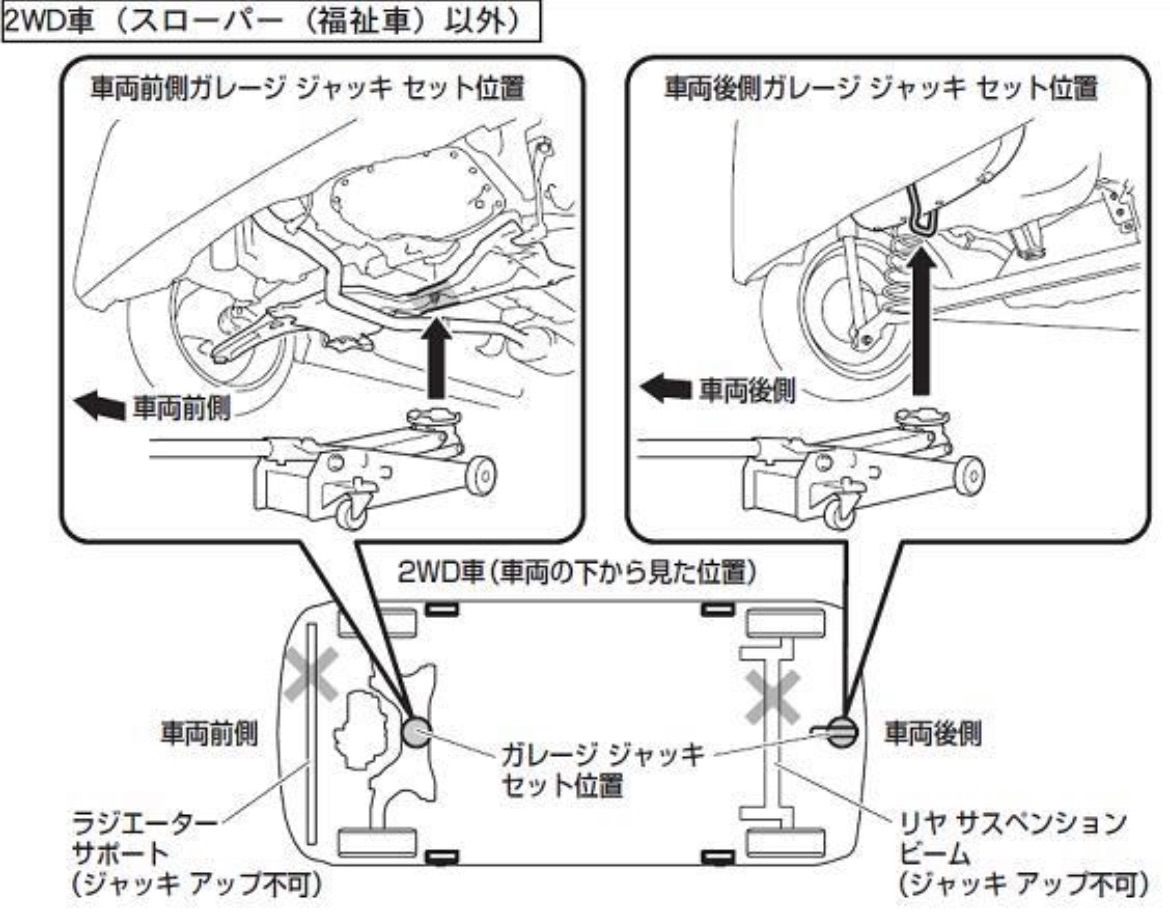 2WD車（スローパー（福祉車）以外）

車両前側ガレージ ジャッキ セット位置

車両前側

車両後側ガレージ ジャッキ セット位置

車両後側

2WD車（車両の下から見た位置）

車両前側

ガレージ ジャッキ セット位置

車両後側

ラジエーター サポート （ジャッキ アップ不可）

リヤ サスペンション ビーム （ジャッキ アップ不可）